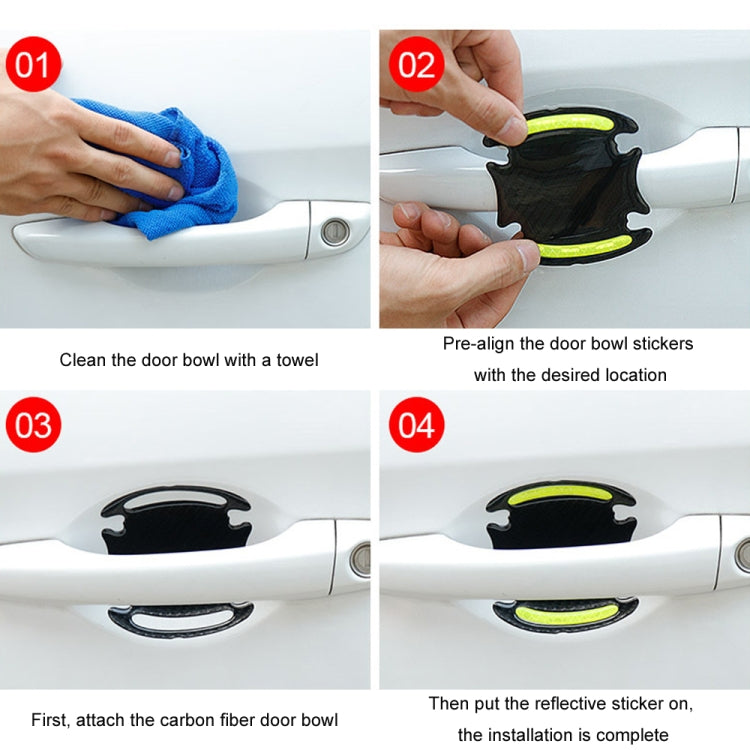 01

Clean the door bowl with a towel

02

Pre-align the door bowl stickers with the desired location

03

First, attach the carbon fiber door bowl

04

Then put the reflective sticker on, the installation is complete