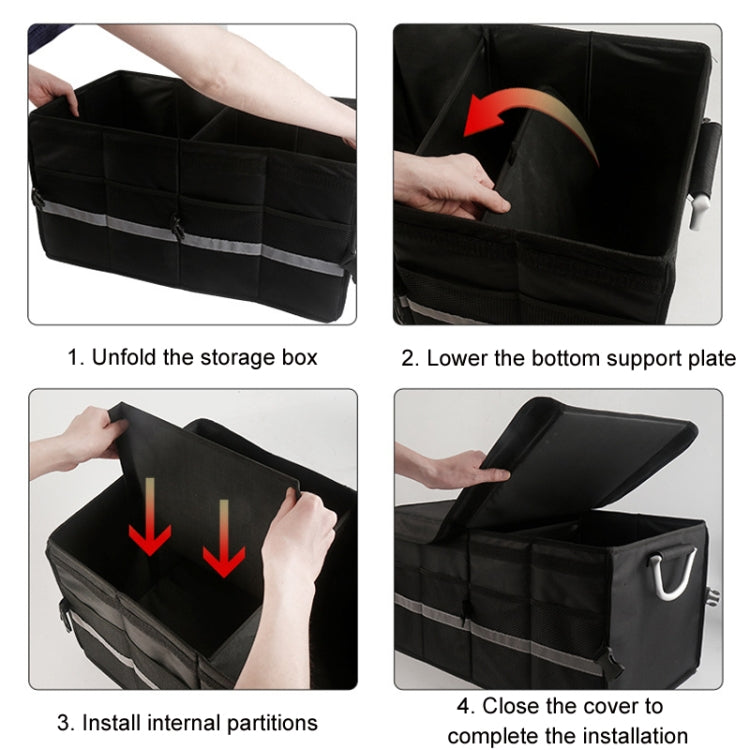 1. Unfold the storage box

2. Lower the bottom support plate

3. Install internal partitions

4. Close the cover to complete the installation