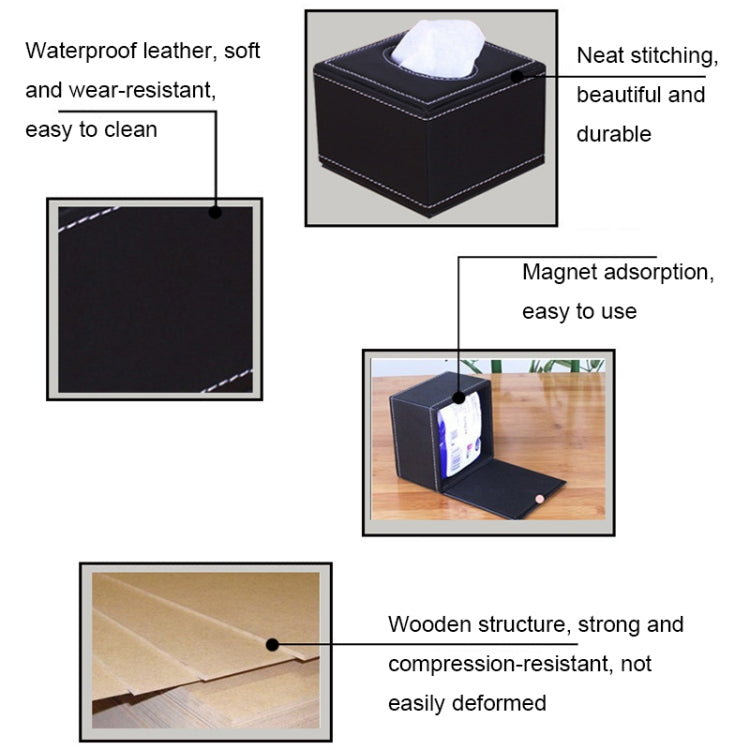 Waterproof leather, soft and wear-resistant, easy to clean

Neat stitching, beautiful and durable

Magnet adsorption, easy to use

Wooden structure, strong and compression-resistant, not easily deformed