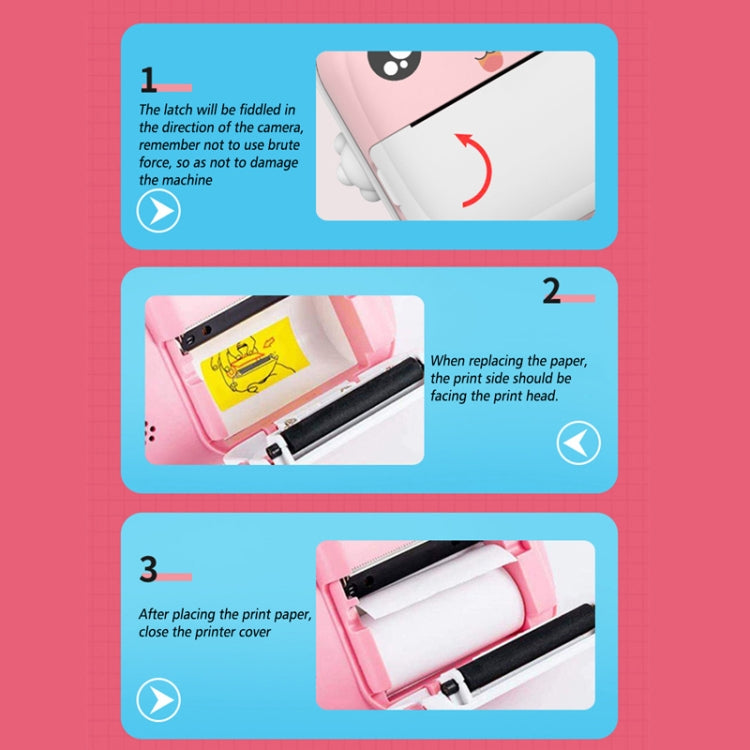 1

The latch will be fiddled in the direction of the camera, remember not to use brute force, so as not to damage the machine

2

When replacing the paper, the print side should be facing the print head.

3

After placing the print paper, close the printer cover