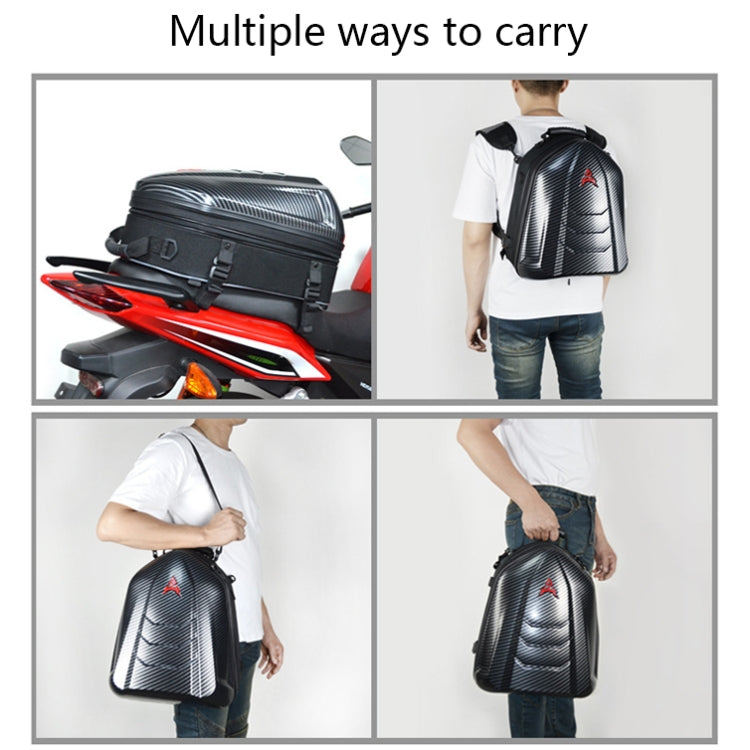 Multiple ways to carry