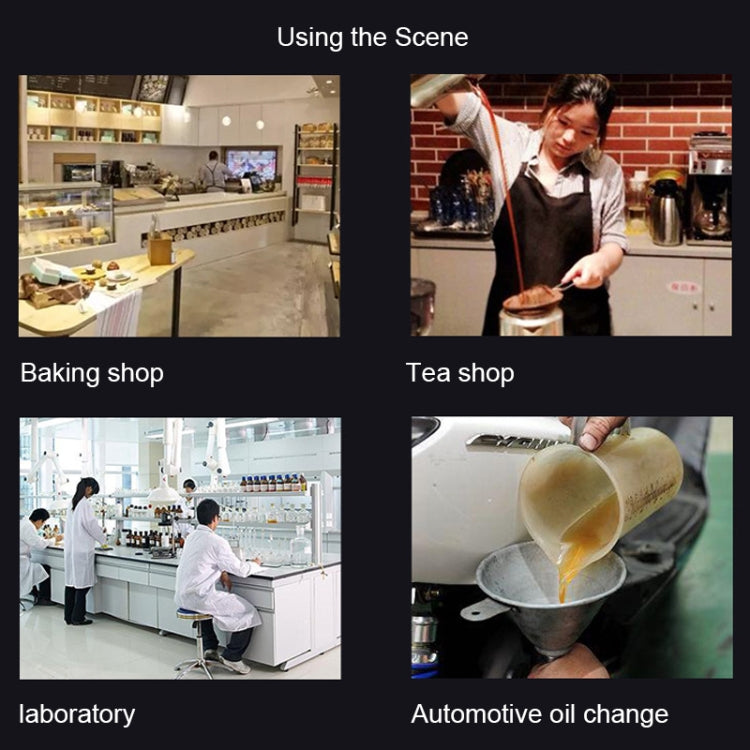 Using the Scene

Baking shop

Tea shop

laboratory

Automotive oil change