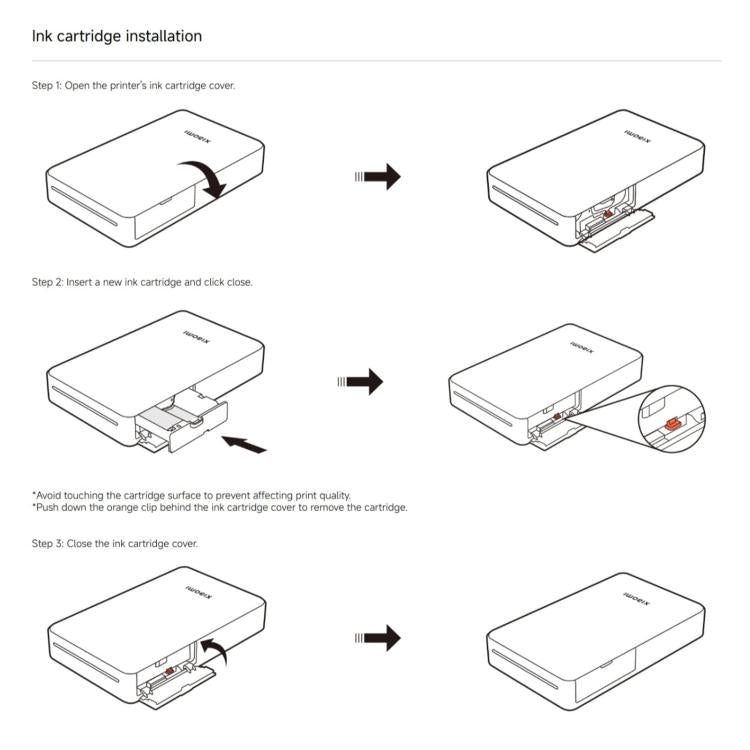 Ink cartridge installation

Step 1: Open the printer's ink cartridge cover.

xiaomi

xiaomi

Step 2: Insert a new ink cartridge and click close.

xiaomi

xiaomi

*Avoid touching the cartridge surface to prevent affecting print quality.
*Push down the orange clip behind the ink cartridge cover to remove the cartridge.

Step 3: Close the ink cartridge cover.

xiaomi

xiaomi