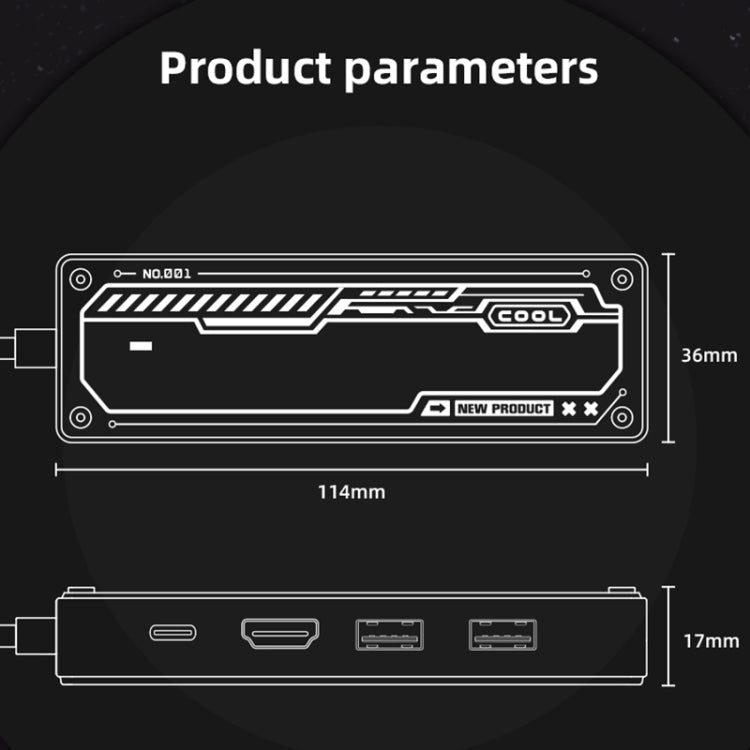 Product parameters

NO.001

COOL

NEW PRODUCT

36mm

114mm

17mm