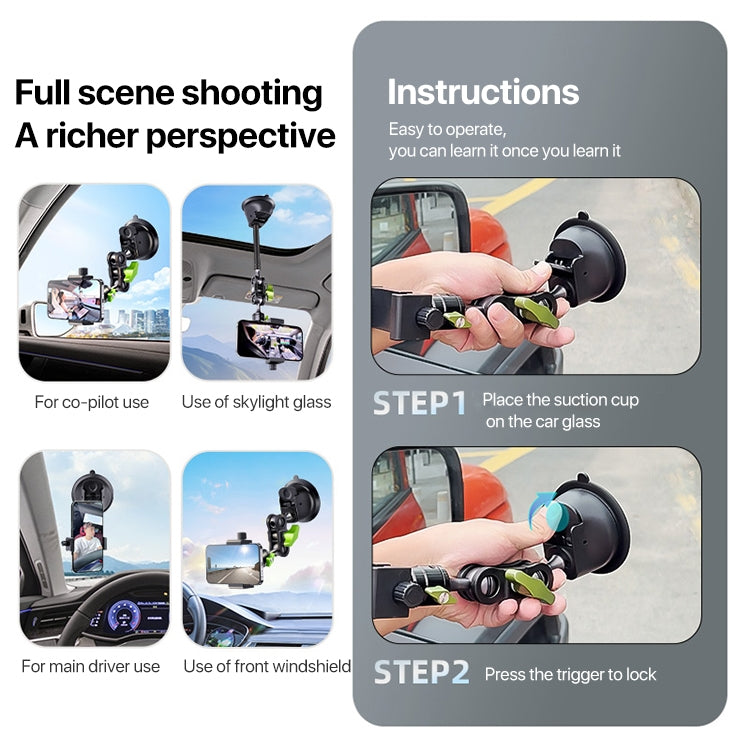 Full scene shooting
A richer perspective

For co-pilot use

Use of skylight glass

For main driver use

Use of front windshield

Instructions

Easy to operate,
you can learn it once you learn it

STEP1 Place the suction cup on the car glass

STEP2 Press the trigger to lock